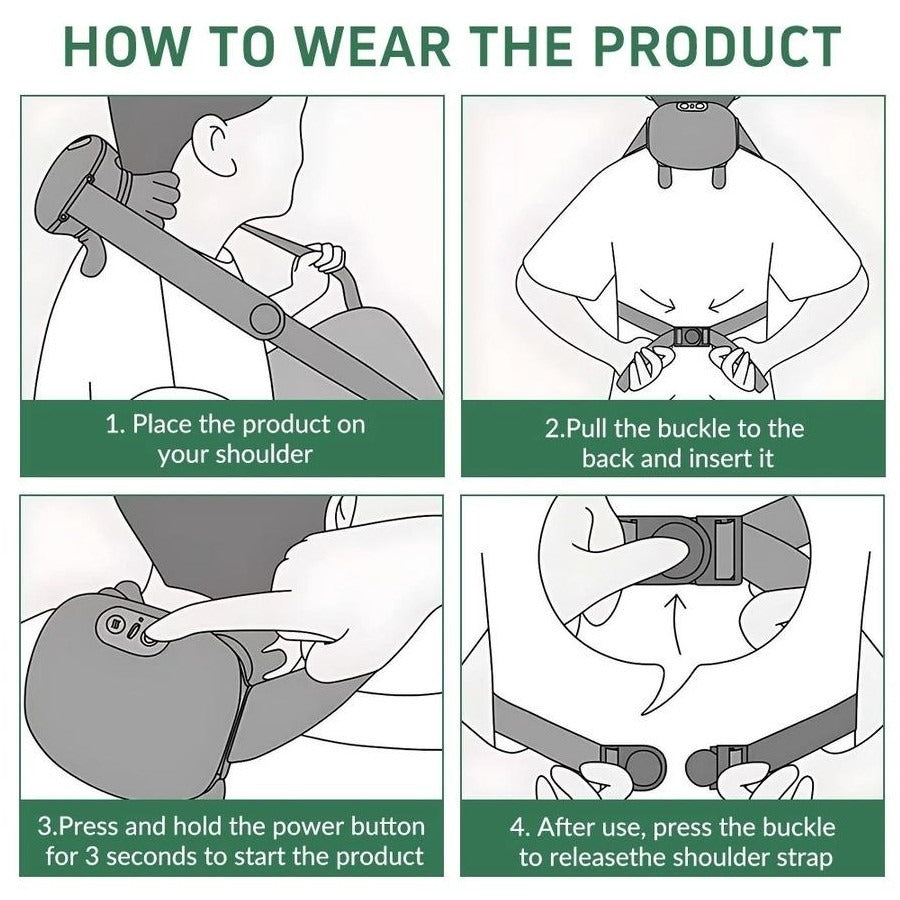 HOW TO WEAR THE PRODUCT

1. Place the product on your shoulder

2.Pull the buckle to the back and insert it

3.Press and hold the power button for 3 seconds to start the product

4. After use, press the buckle to releasethe shoulder strap